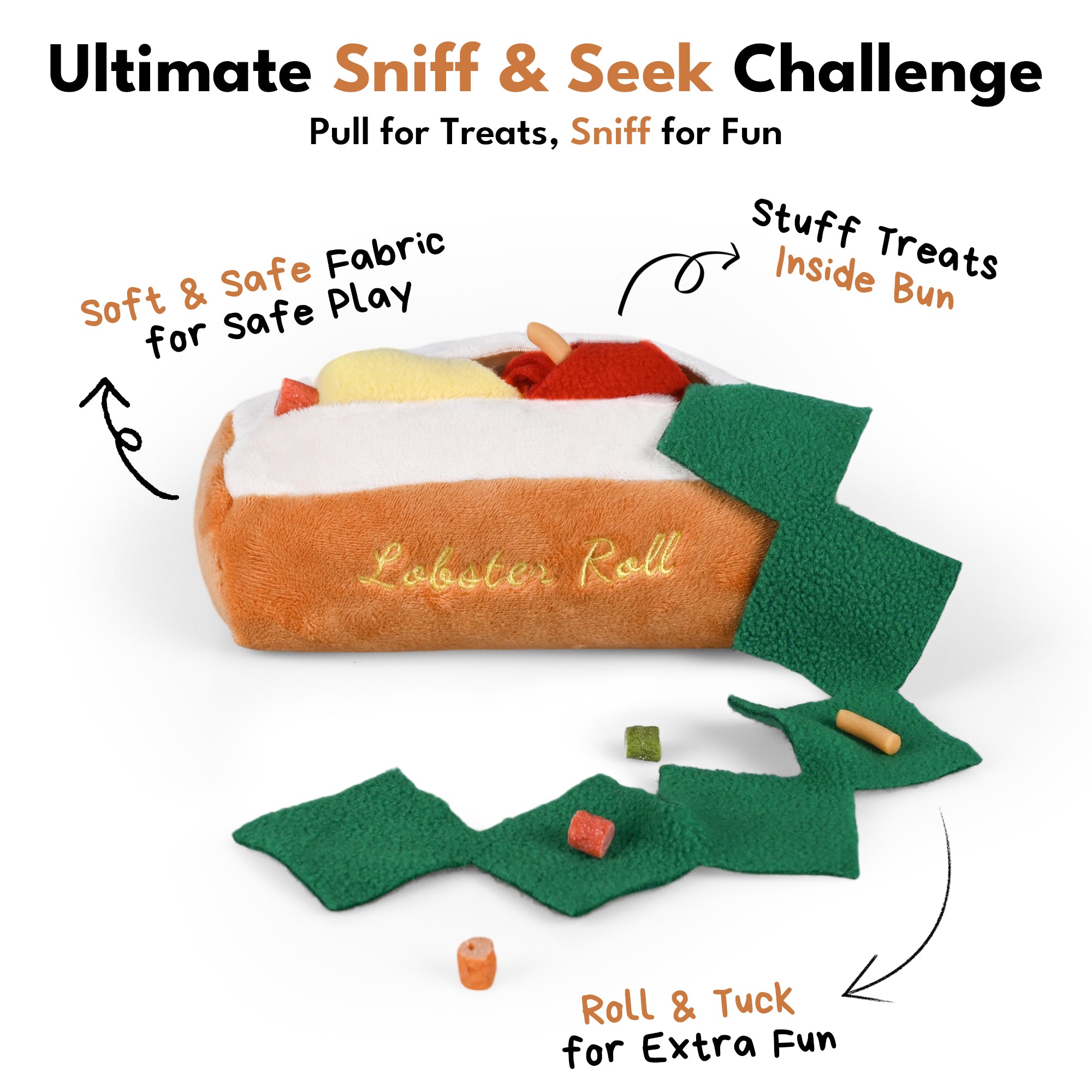 Ultimate Sniff & Seek Challenge

Pull for Treats, Sniff for Fun

Soft & Safe Fabric for Safe Play

Stuff Treats Inside Bun

Lobster Roll

Roll & Tuck for Extra Fun